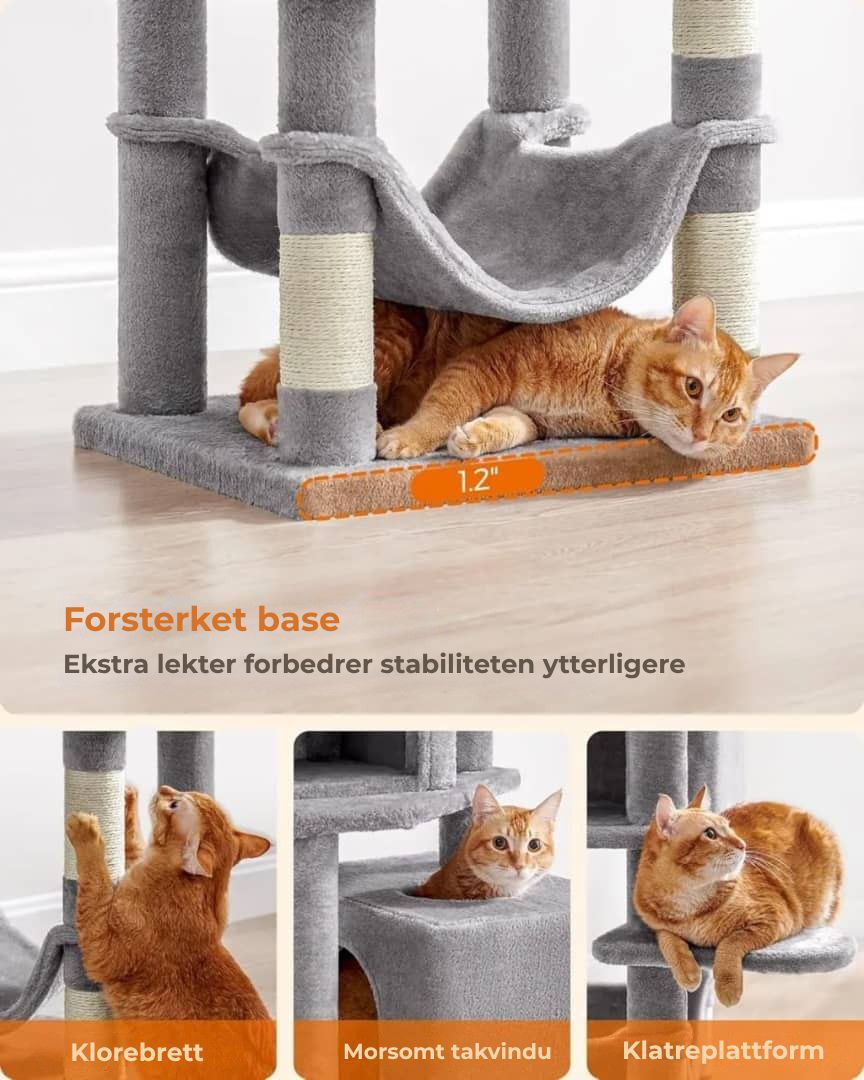 1.2"

Forsterket base

Ekstra lekter forbedrer stabiliteten ytterligere

Klorebrett

Morsomt takvindu

Klatreplattform