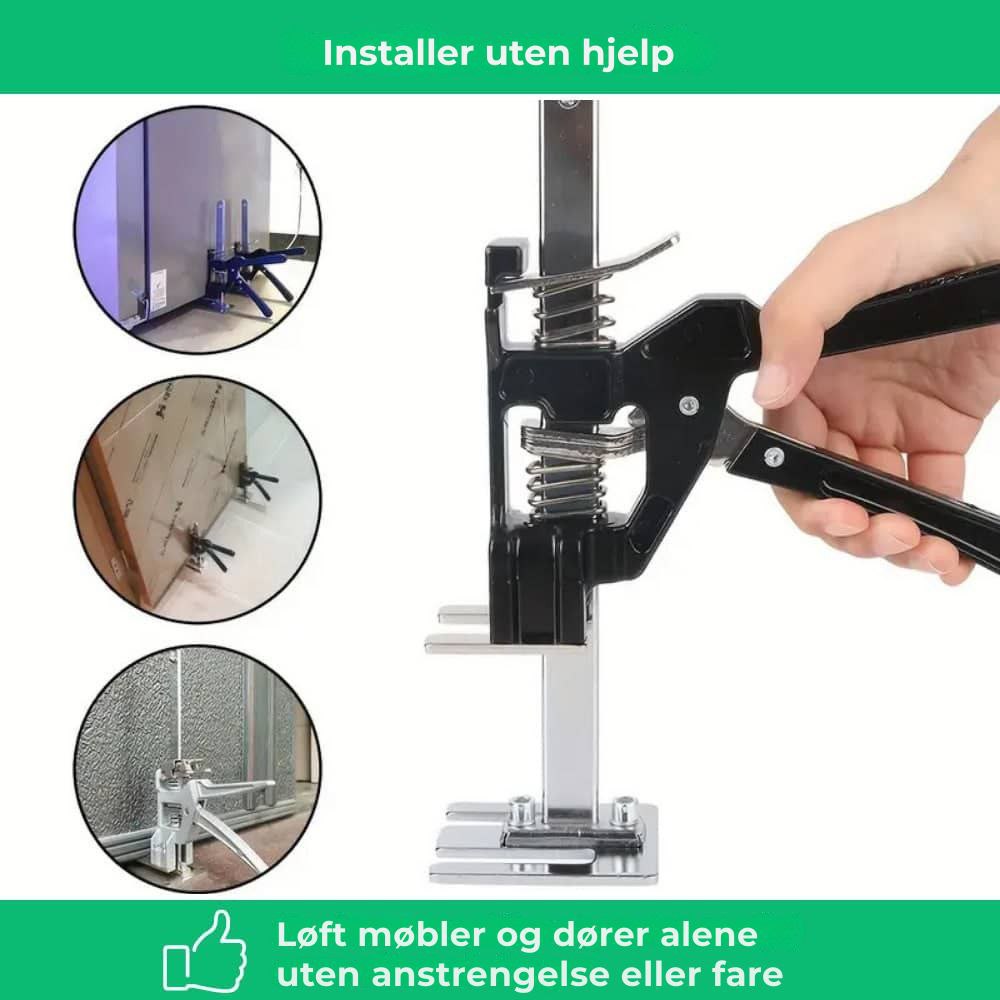 Installer uten hjelp

Løft møbler og dører alene uten anstrengelse eller fare