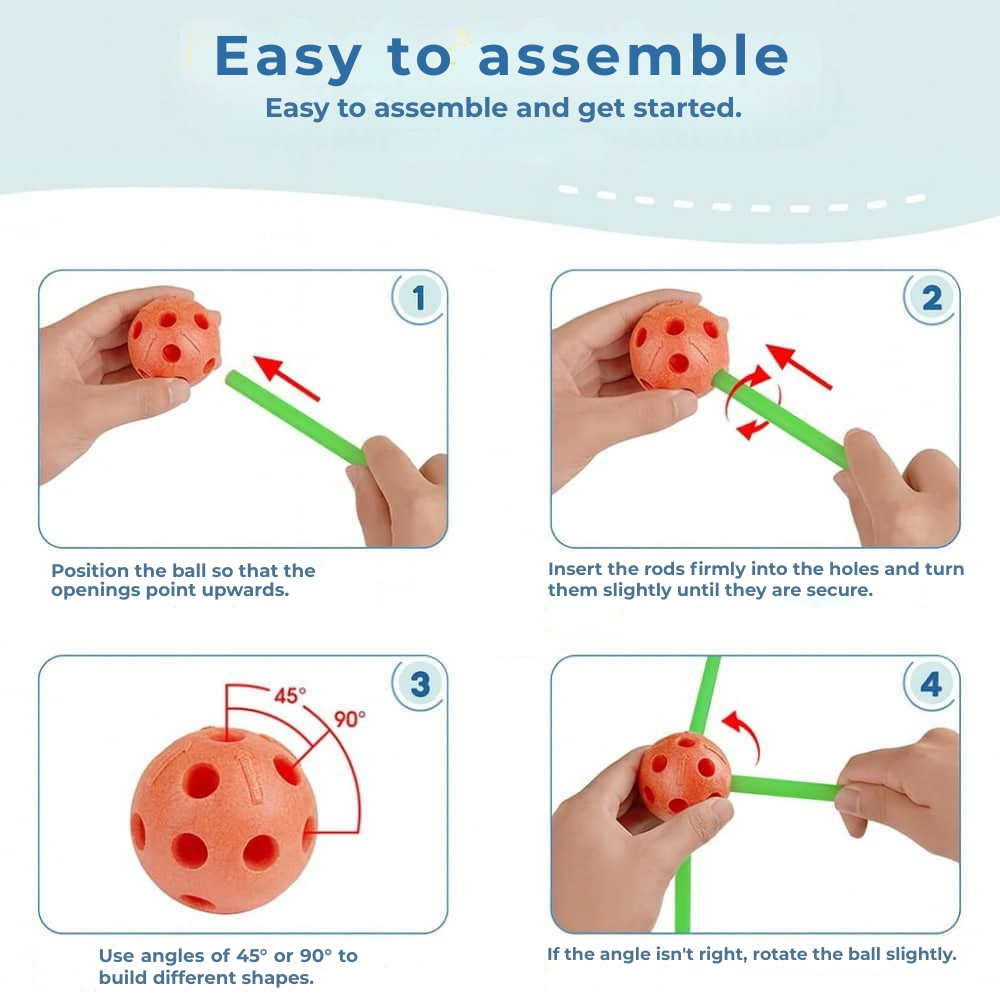 Easy to assemble
Easy to assemble and get started.

1

Position the ball so that the openings point upwards.

2

Insert the rods firmly into the holes and turn them slightly until they are secure.

3

45°

90°

Use angles of 45° or 90° to build different shapes.

4

If the angle isn't right, rotate the ball slightly.