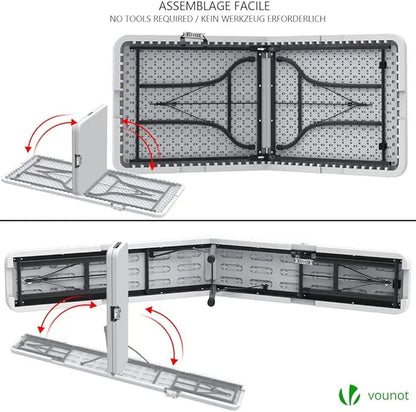 ASSEMBLAGE FACILE
NO TOOLS REQUIRED / KEIN WERKZEUG ERFORDERLICH

vounot