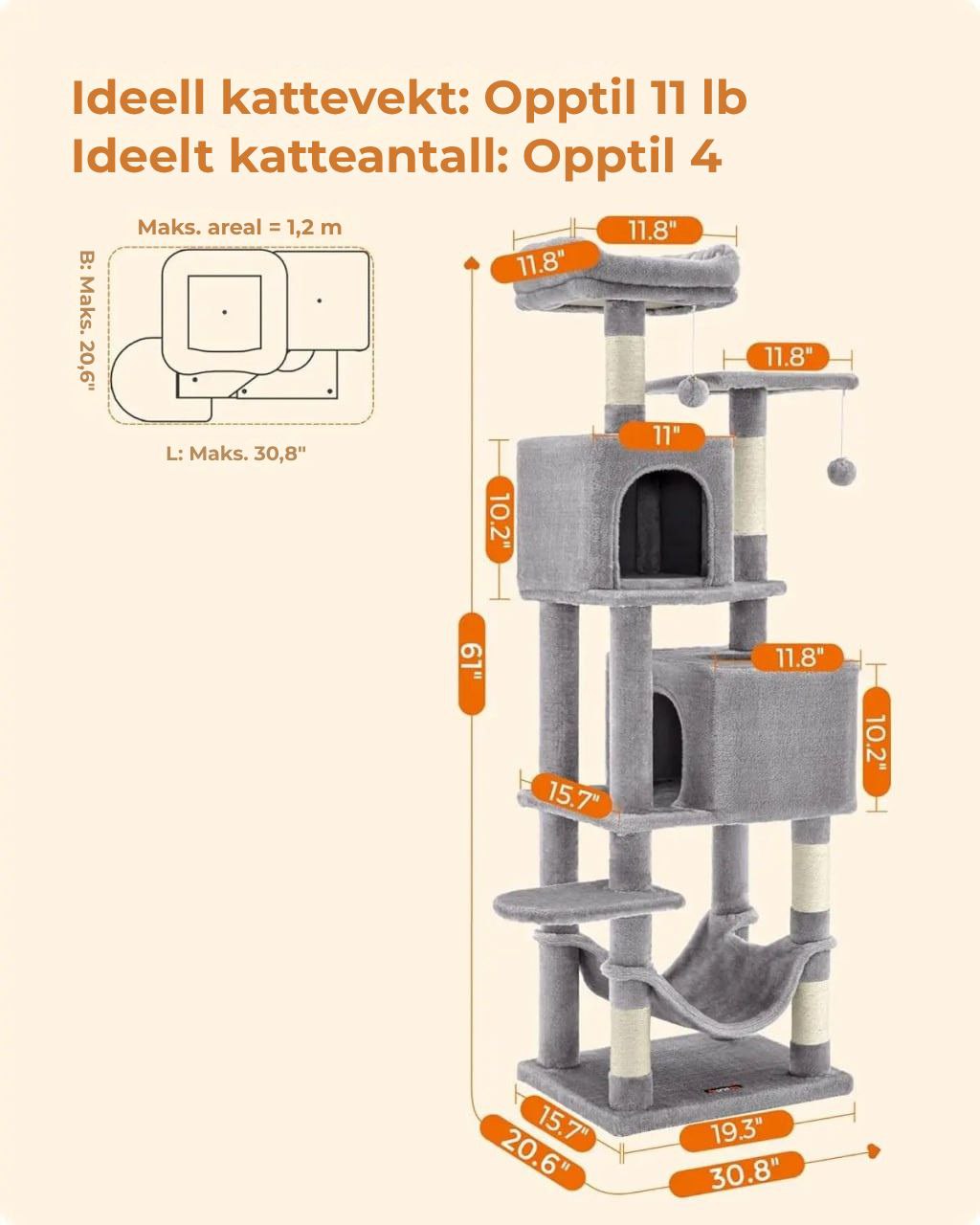 Ideell kattevekt: Opptil 11 lb
Ideelt katteantall: Opptil 4

Maks. areal = 1,2 m
B: Maks. 20,6"
L: Maks. 30,8"

11.8"
11.8"
11.8"
11"
10.2"
61"
11.8"
10.2"
15.7"
15.7"
19.3"
20.6"
30.8"