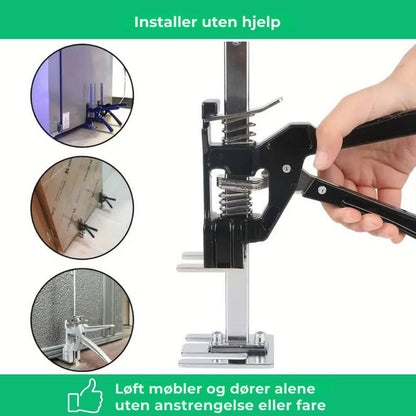 Installer uten hjelp

Løft møbler og dører alene uten anstrengelse eller fare